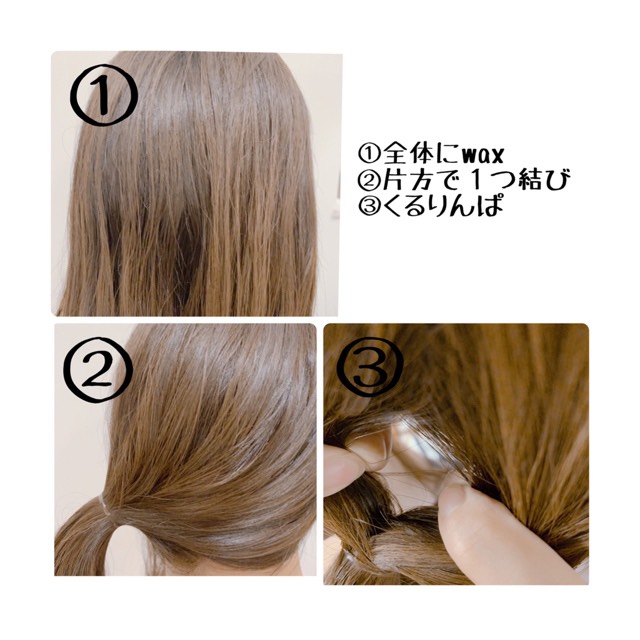 ①

①全体にwax
②片方で１つ結び
③くるりんぱ

②

③