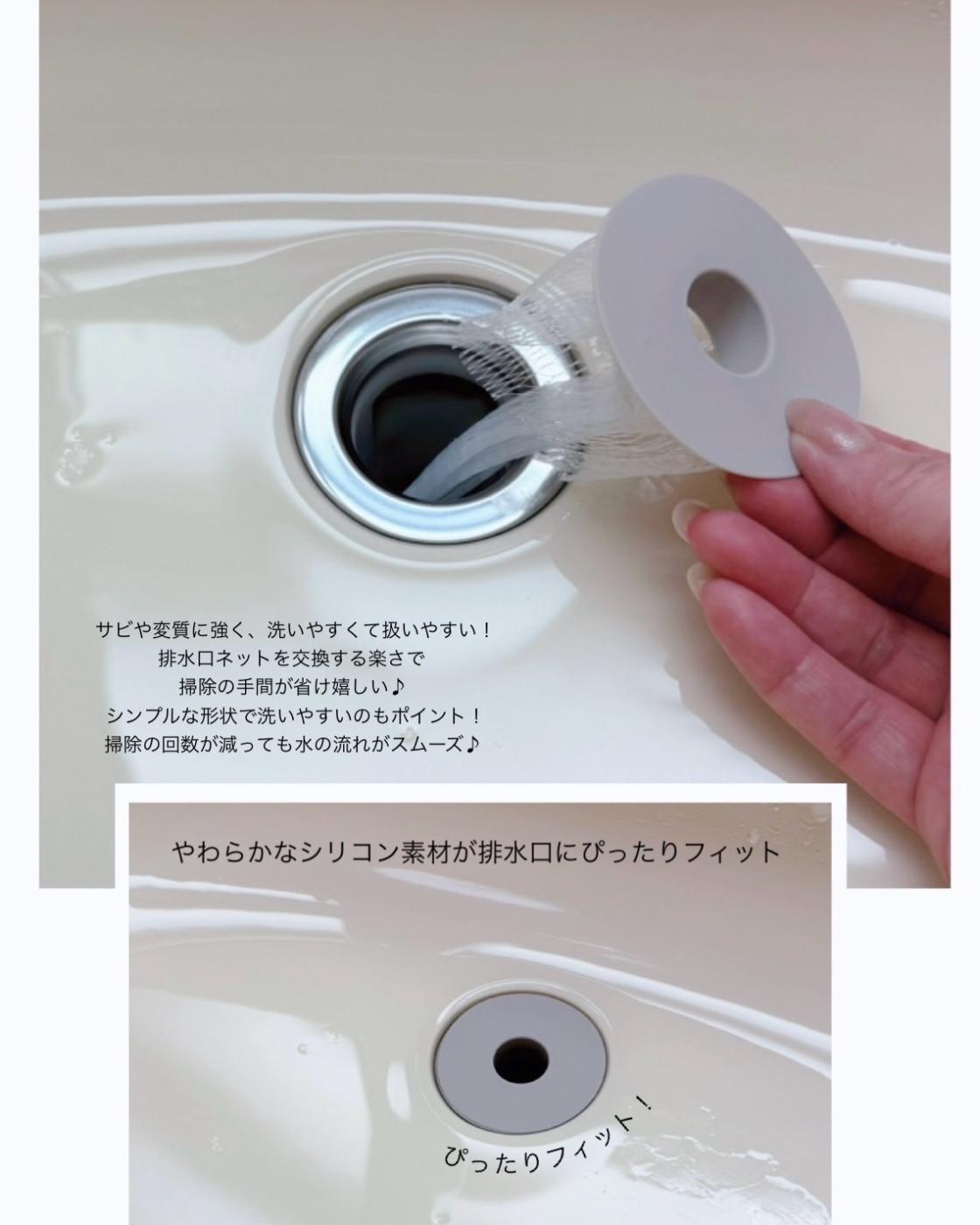 サビや変質に強く、洗いやすくて扱いやすい！
排水口ネットを交換する楽さで
掃除の手間が省け嬉しい♪
シンプルな形状で洗いやすいのもポイント！
掃除の回数が減っても水の流れがスムーズ♪

やわらかなシリコン素材が排水口にぴったりフィット

ぴったりフィット！