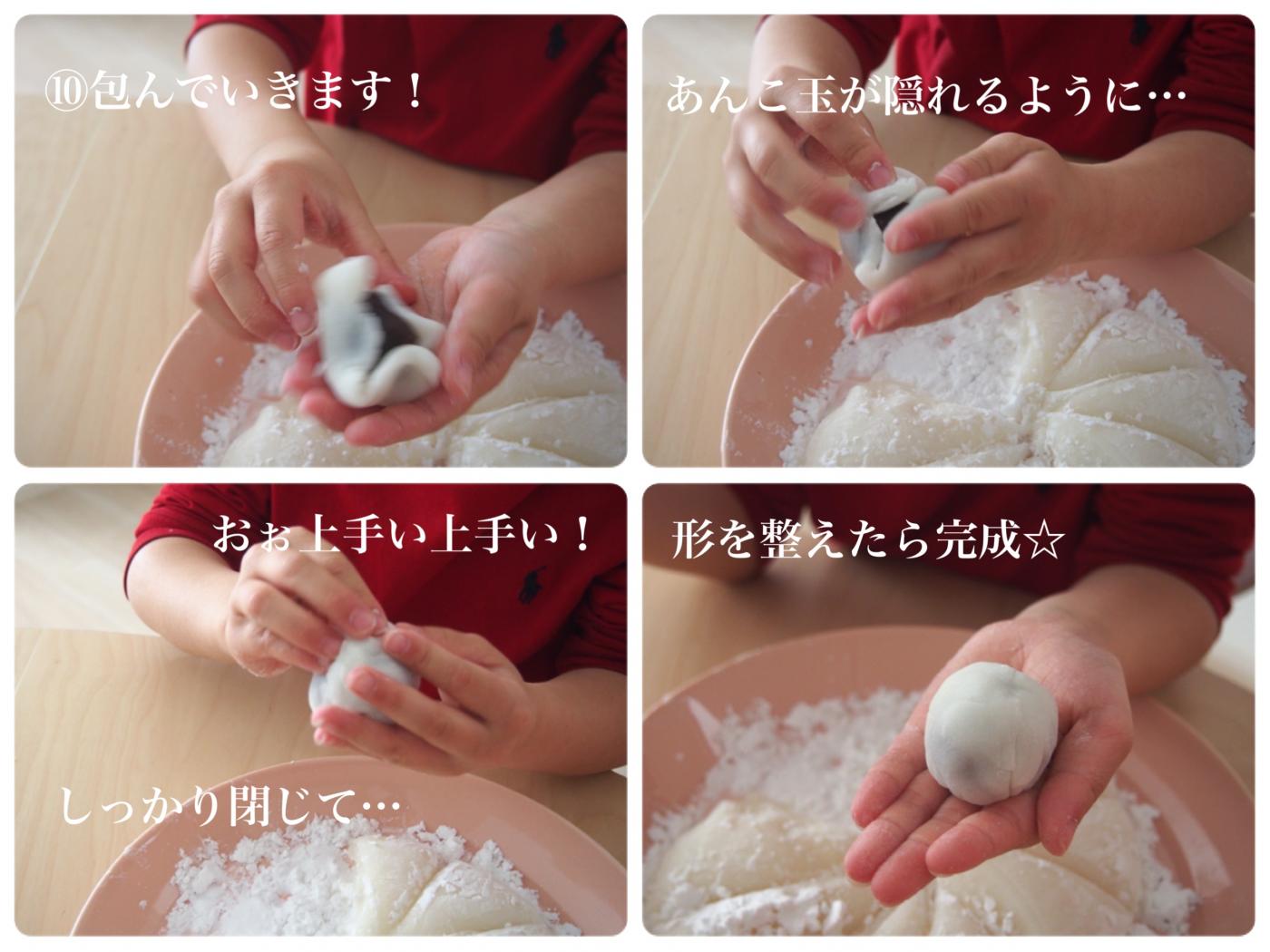 ⑩包んでいきます！

あんこ玉が隠れるように…

おぉ上手い上手い！

しっかり閉じて…

形を整えたら完成☆