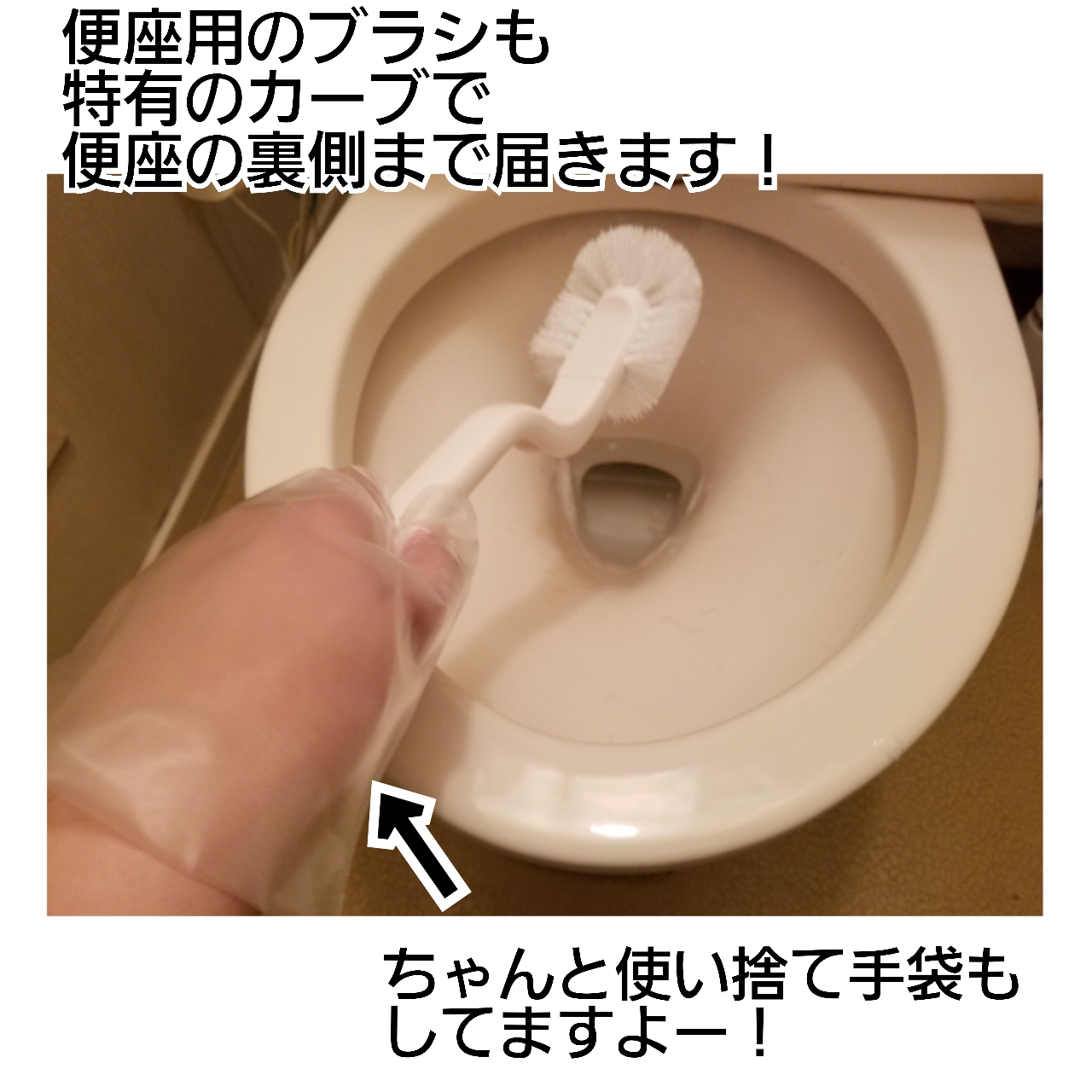 便座用のブラシも
特有のカーブで
便座の裏側まで届きます！

ちゃんと使い捨て手袋も
してますよー！