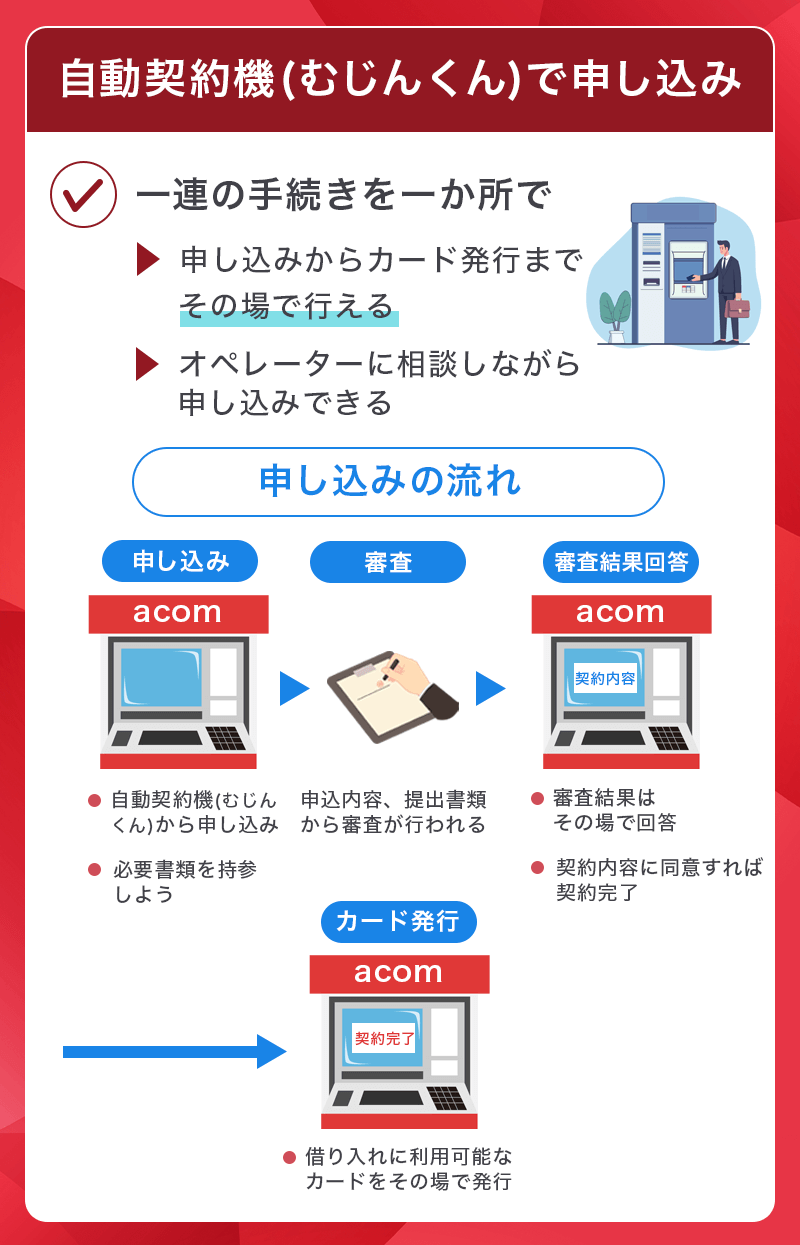 自動契約機(むじんくん)で申し込み

一連の手続きを一か所で

申し込みからカード発行までその場で行える

オペレーターに相談しながら申し込みできる

申し込みの流れ

申し込み

acom

自動契約機(むじんくん)から申し込み

必要書類を持参しよう

審査

申込内容、提出書類から審査が行われる

審査結果回答

acom

契約内容

審査結果はその場で回答

契約内容に同意すれば契約完了

カード発行

acom

契約完了

借り入れに利用可能なカードをその場で発行